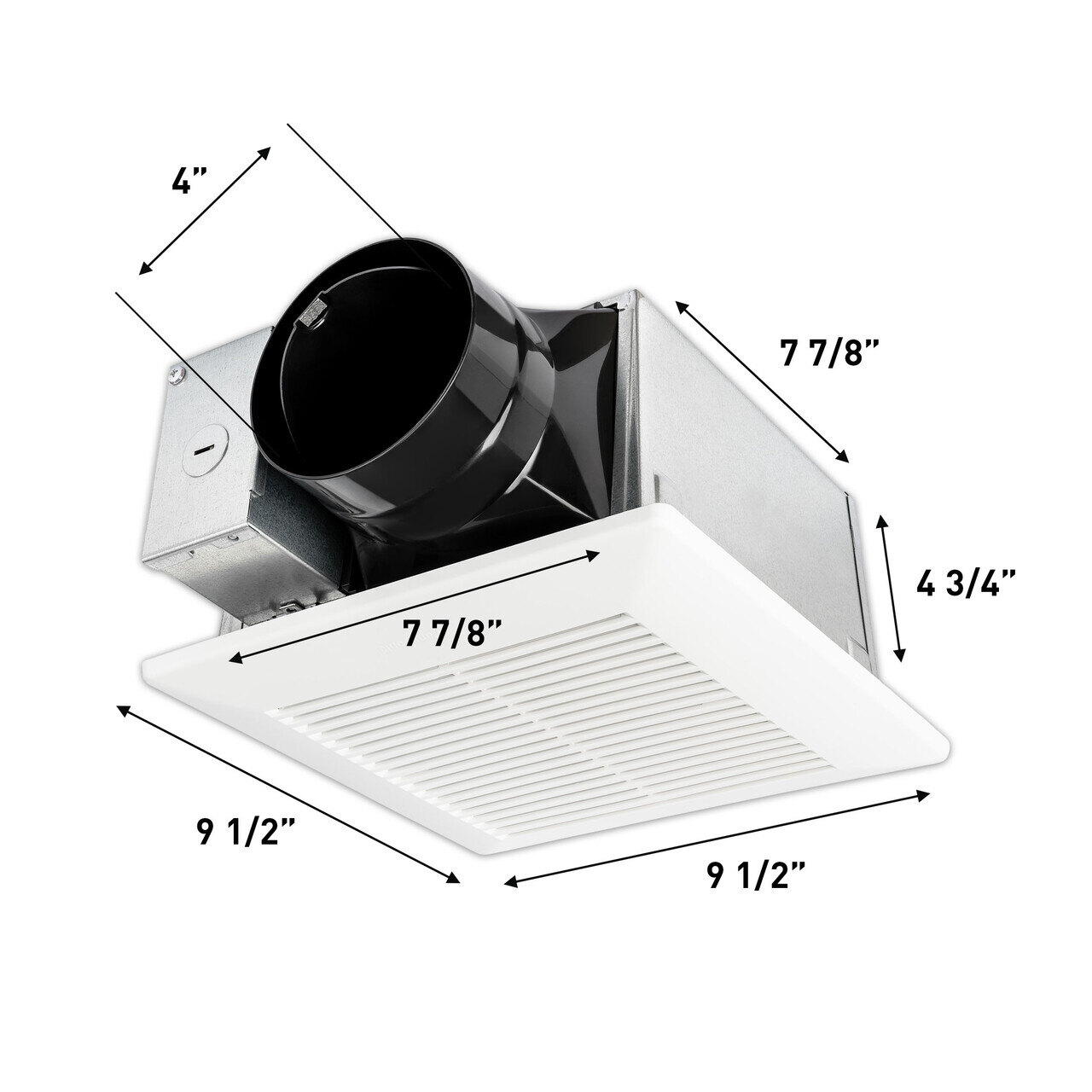 4"

7 7/8"

4 3/4"

7 7/8"

9 1/2"

9 1/2"