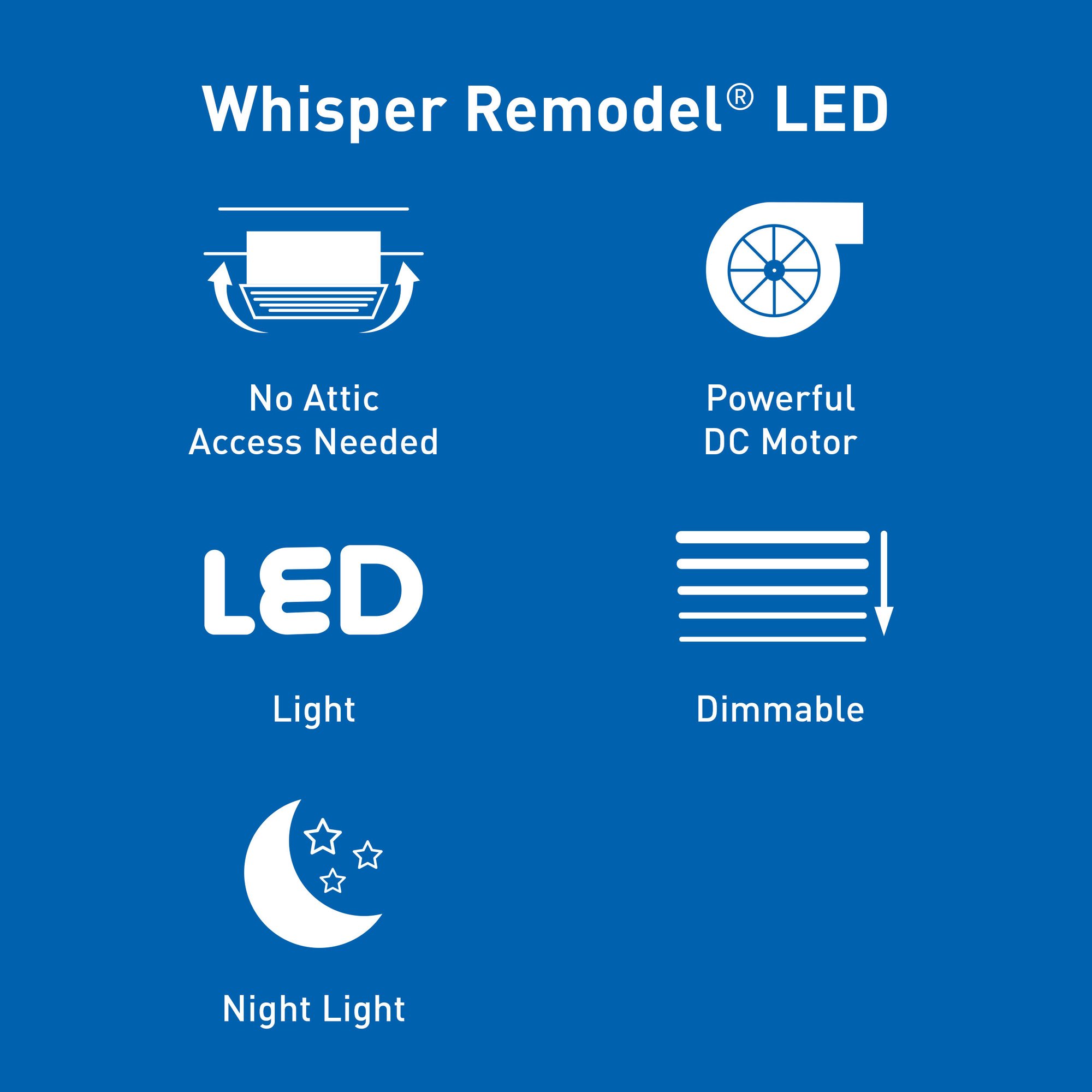 Whisper Remodel® LED

No Attic Access Needed

Powerful DC Motor

LED

Light

Dimmable

Night Light